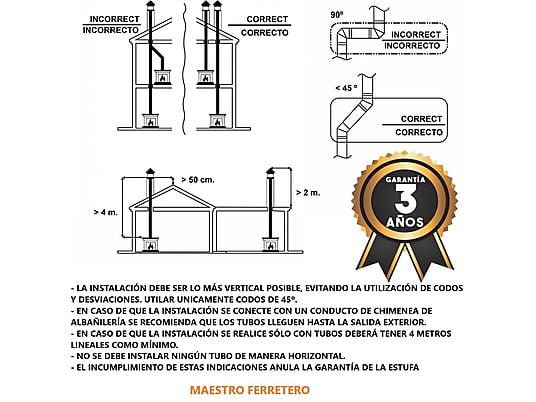 INCORRECT
INCORRECTO

CORRECT
CORRECTO

90º

INCORRECT
INCORRECTO

< 45 º

CORRECT
CORRECTO

> 50 cm.

> 2 m.

> 4 m.

GARANTÍA
3
AÑOS

- LA INSTALACIÓN DEBE SER LO MÁS VERTICAL POSIBLE, EVITANDO LA UTILIZACIÓN DE CODOS Y DESVIACIONES. UTILAR UNICAMENTE CODOS DE 45º.
- EN CASO DE QUE LA INSTALACIÓN SE CONECTE CON UN CONDUCTO DE CHIMENEA DE ALBAÑILERÍA SE RECOMIENDA QUE LOS TUBOS LLEGUEN HASTA LA SALIDA EXTERIOR.
- EN CASO DE QUE LA INSTALACIÓN SE REALICE SÓLO CON TUBOS DEBERÁ TENER 4 METROS LINEALES COMO MÍNIMO.
- NO SE DEBE INSTALAR NINGÚN TUBO DE MANERA HORIZONTAL.
- EL INCUMPLIMIENTO DE ESTAS INDICACIONES ANULA LA GARANTÍA DE LA ESTUFA

MAESTRO FERRETERO