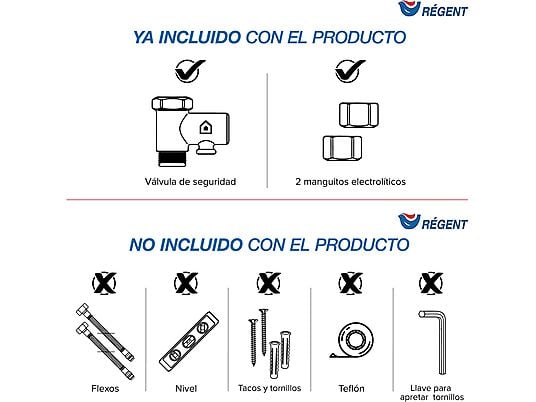 RÉGENT

YA INCLUIDO CON EL PRODUCTO

Válvula de seguridad

2 manguitos electrolíticos

RÉGENT

NO INCLUIDO CON EL PRODUCTO

Flexos

Nivel

Tacos y tornillos

Teflón

Llave para apretar tornillos